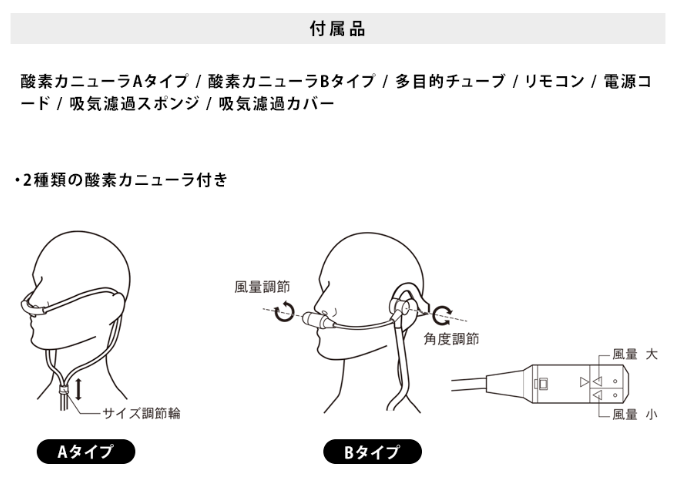 付属品

酸素カニューラAタイプ / 酸素カニューラBタイプ / 多目的チューブ / リモコン / 電源コード / 吸気濾過スポンジ / 吸気濾過カバー

・2種類の酸素カニューラ付き

サイズ調節輪

Aタイプ

風量調節

角度調節

風量 大

風量 小

Bタイプ