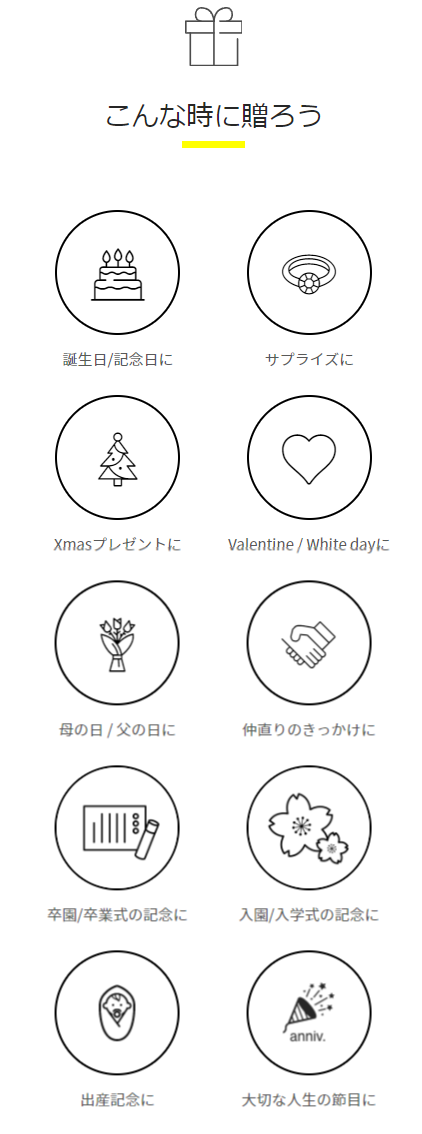 こんな時に贈ろう

誕生日/記念日に

サプライズに

Xmasプレゼントに

Valentine / White dayに

母の日 / 父の日に

仲直りのきっかけに

卒園/卒業式の記念に

入園/入学式の記念に

出産記念に

anniv.

大切な人生の節目に