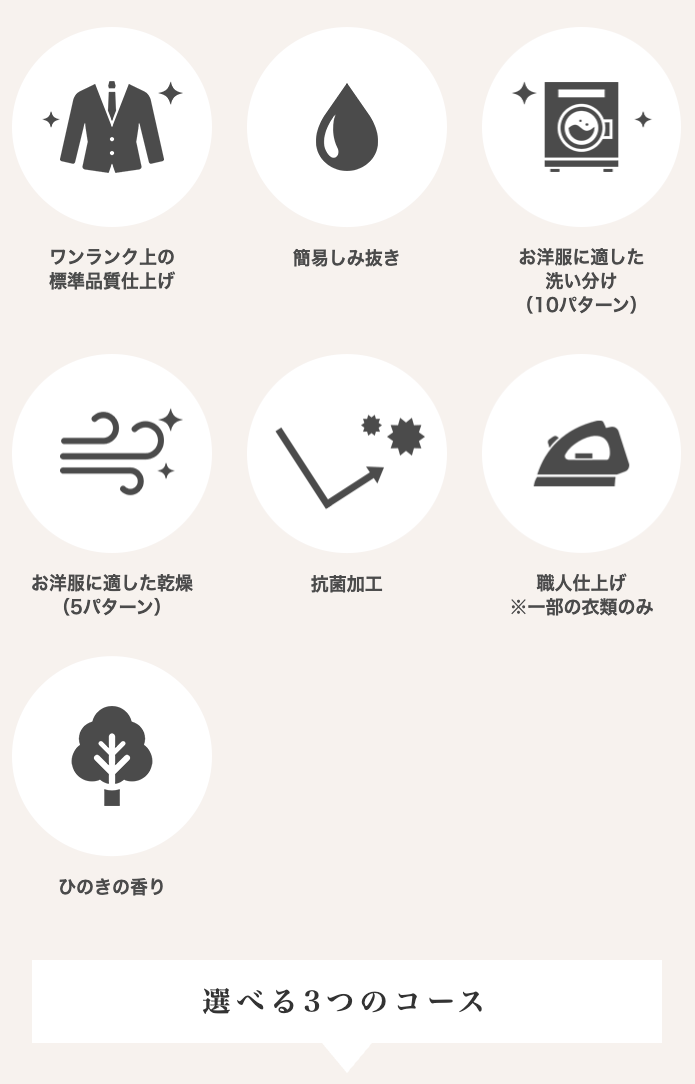 ワンランク上の
標準品質仕上げ

簡易しみ抜き

お洋服に適した
洗い分け
(10パターン)

お洋服に適した乾燥
(5パターン)

抗菌加工

職人仕上げ
※一部の衣類のみ

ひのきの香り

選べる3つのコース